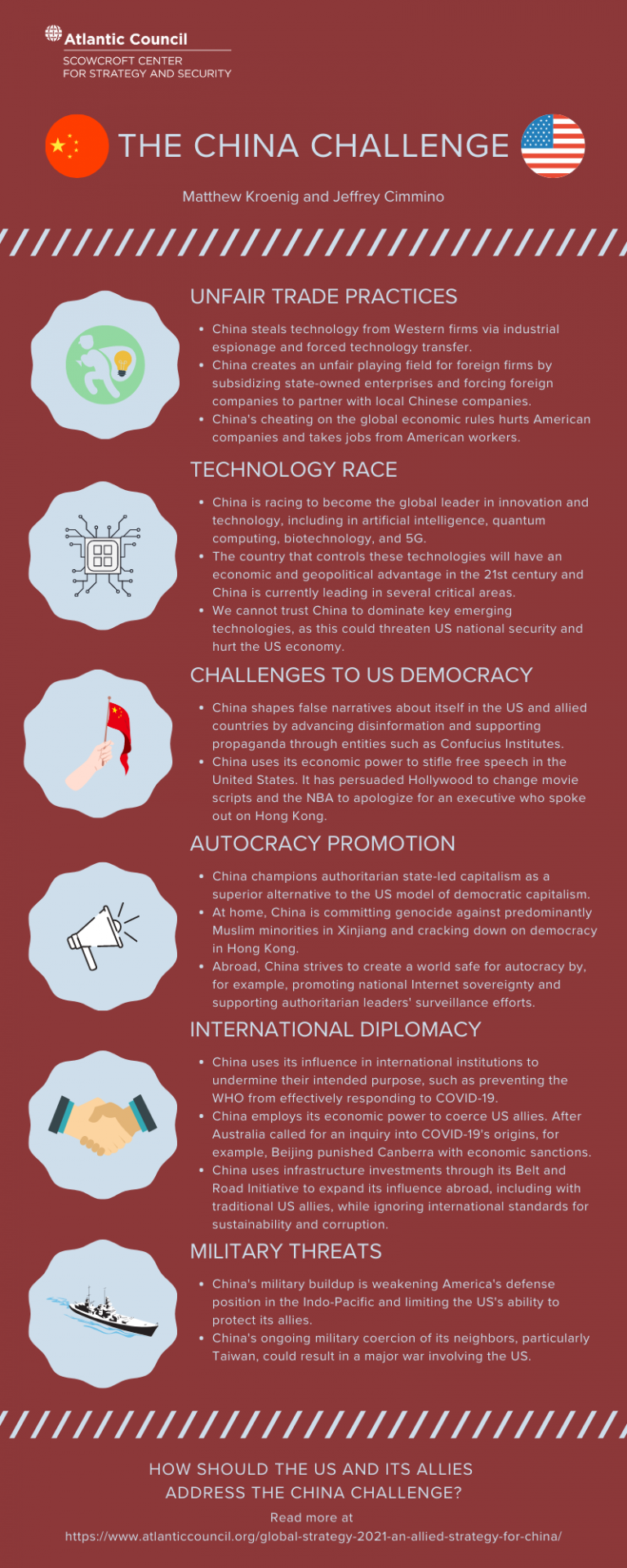 Atlantic Council
SCOWCROFT CENTER FOR STRATEGY AND SECURITY

THE CHINA CHALLENGE

Matthew Kroenig and Jeffrey Cimmino

UNFAIR TRADE PRACTICES

- China steals technology from Western firms via industrial espionage and forced technology transfer.
- China creates an unfair playing field for foreign firms by subsidizing state-owned enterprises and forcing foreign companies to partner with local Chinese companies.
- China's cheating on the global economic rules hurts American companies and takes jobs from American workers.

TECHNOLOGY RACE

- China is racing to become the global leader in innovation and technology, including in artificial intelligence, quantum computing, biotechnology, and 5G.
- The country that controls these technologies will have an economic and geopolitical advantage in the 21st century and China is currently leading in several critical areas.
- We cannot trust China to dominate key emerging technologies, as this could threaten US national security and hurt the US economy.

CHALLENGES TO US DEMOCRACY

- China shapes false narratives about itself in the US and allied countries by advancing disinformation and supporting propaganda through entities such as Confucius Institutes.
- China uses its economic power to stifle free speech in the United States. It has persuaded Hollywood to change movie scripts and the NBA to apologize for an executive who spoke out on Hong Kong.

AUTOCRACY PROMOTION

- China champions authoritarian state-led capitalism as a superior alternative to the US model of democratic capitalism.
- At home, China is committing genocide against predominantly Muslim minorities in Xinjiang and cracking down on democracy in Hong Kong.
- Abroad, China strives to create a world safe for autocracy by, for example, promoting national Internet sovereignty and supporting authoritarian leaders' surveillance efforts.

INTERNATIONAL DIPLOMACY

- China uses its influence in international institutions to undermine their intended purpose, such as preventing the WHO from effectively responding to COVID-19.
- China employs its economic power to coerce US allies. After Australia called for an inquiry into COVID-19's origins, for example, Beijing punished Canberra with economic sanctions.
- China uses infrastructure investments through its Belt and Road Initiative to expand its influence abroad, including with traditional US allies, while ignoring international standards for sustainability and corruption.

MILITARY THREATS

- China's military buildup is weakening America's defense position in the Indo-Pacific and limiting the US's ability to protect its allies.
- China's ongoing military coercion of its neighbors, particularly Taiwan, could result in a major war involving the US.

HOW SHOULD THE US AND ITS ALLIES ADDRESS THE CHINA CHALLENGE?

Read more at
https://www.atlanticcouncil.org/global-strategy-2021-an-allied-strategy-for-china/